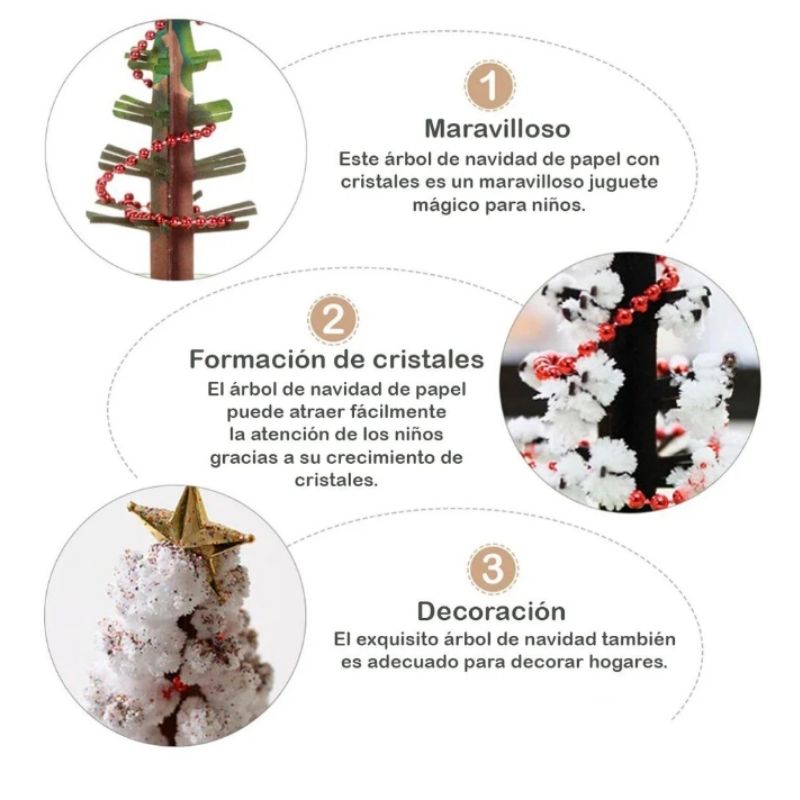 1

Maravilloso

Este árbol de navidad de papel con cristales es un maravilloso juguete mágico para niños.

2

Formación de cristales

El árbol de navidad de papel puede atraer fácilmente la atención de los niños gracias a su crecimiento de cristales.

3

Decoración

El exquisito árbol de navidad también es adecuado para decorar hogares.