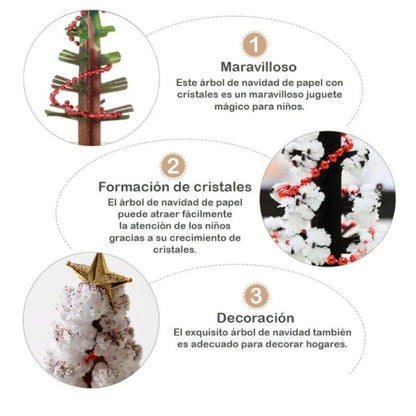 1
Maravilloso
Este árbol de navidad de papel con cristales es un maravilloso juguete mágico para niños.

2
Formación de cristales
El árbol de navidad de papel puede atraer fácilmente la atención de los niños gracias a su crecimiento de cristales.

3
Decoración
El exquisito árbol de navidad también es adecuado para decorar hogares.